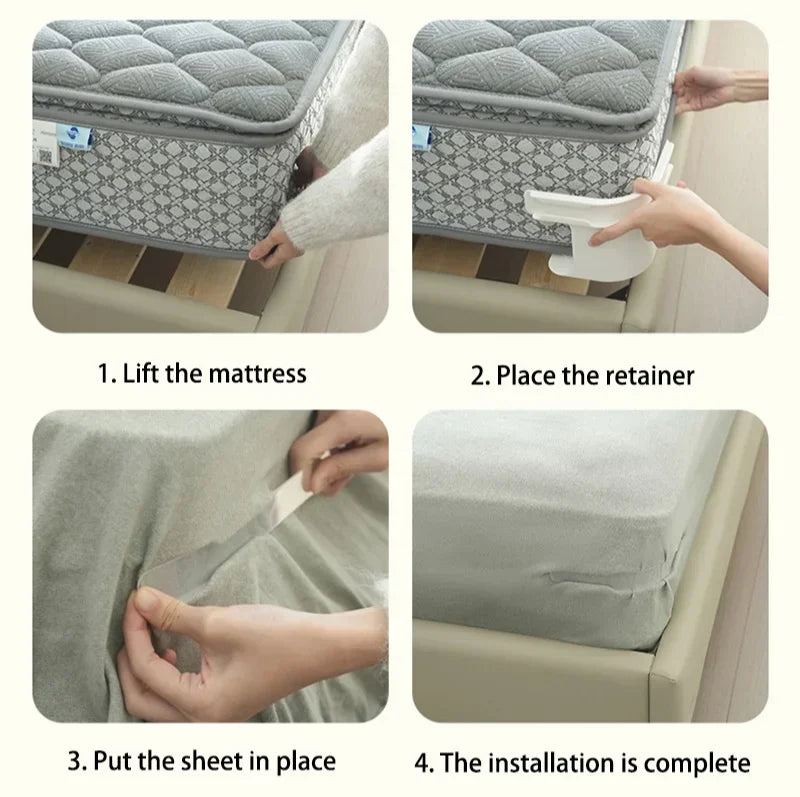 1. Lift the mattress

2. Place the retainer

3. Put the sheet in place

4. The installation is complete